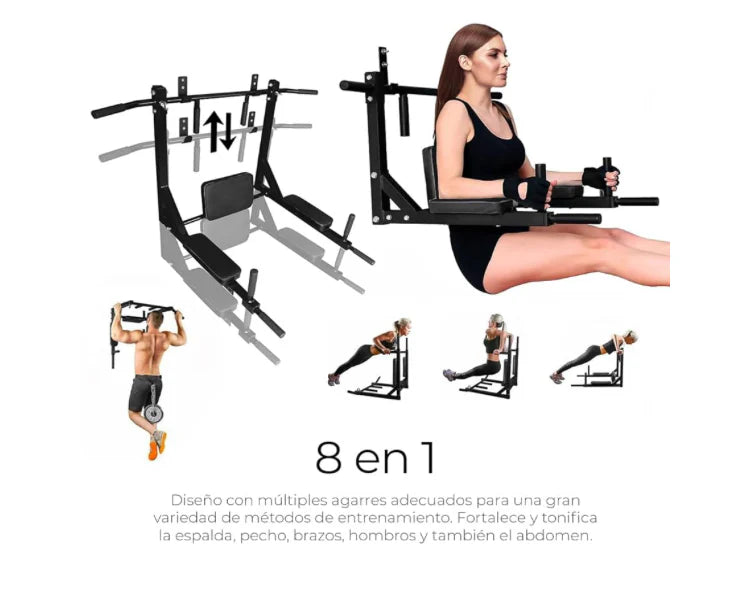 8 en 1

Diseño con múltiples agarres adecuados para una gran variedad de métodos de entrenamiento. Fortalece y tonifica la espalda, pecho, brazos, hombros y también el abdomen.