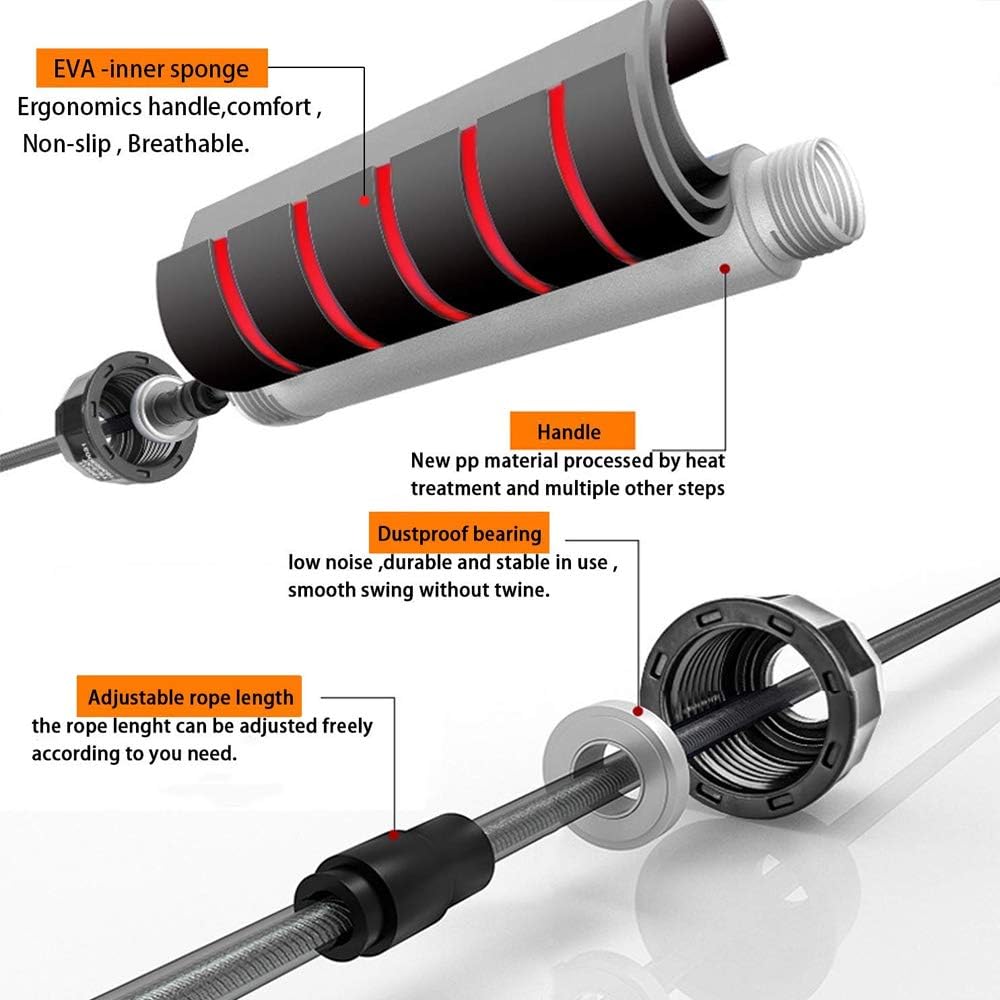 EVA -inner sponge
Ergonomics handle,comfort ,
Non-slip , Breathable.

Handle
New pp material processed by heat treatment and multiple other steps

Dustproof bearing
low noise ,durable and stable in use , smooth swing without twine.

Adjustable rope length
the rope lenght can be adjusted freely according to you need.